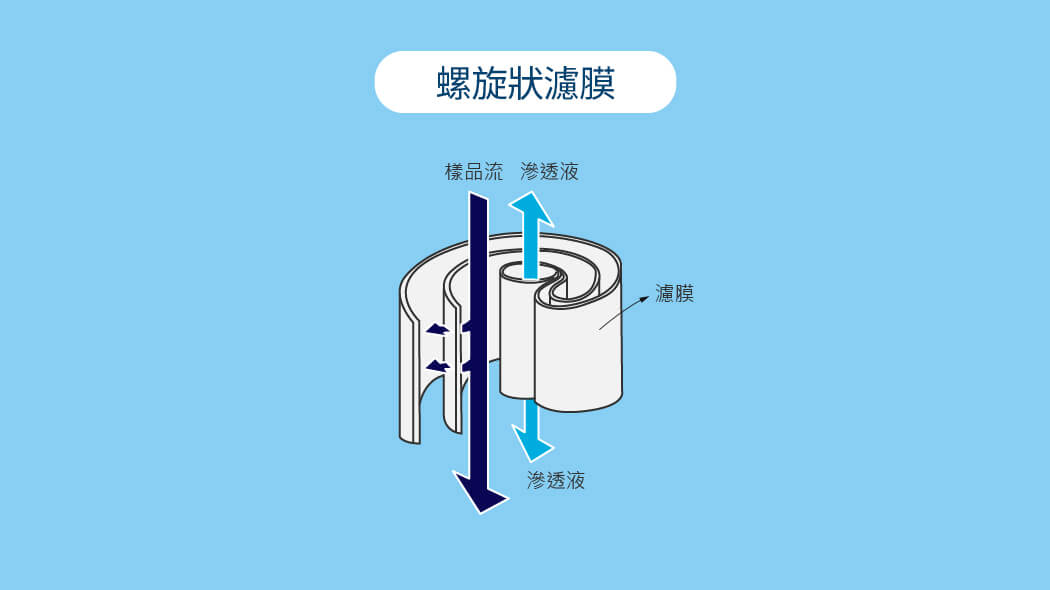 螺旋狀濾膜

樣品流 滲透液

濾膜

滲透液